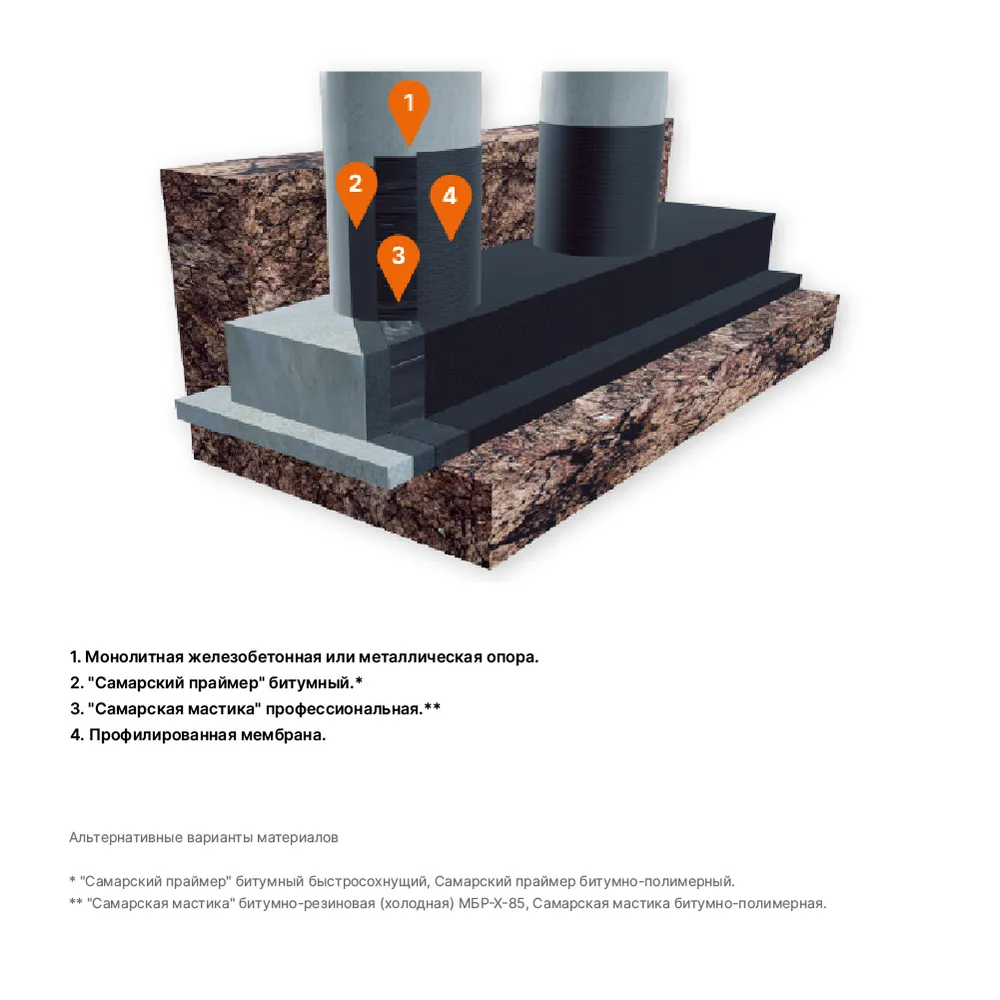 1

2

4

3

1. Монолитная железобетонная или металлическая опора.
2. "Самарский праймер" битумный.*
3. "Самарская мастика" профессиональная.**
4. Профилированная мембрана.

Альтернативные варианты материалов

* "Самарский праймер" битумный быстросохнущий, Самарский праймер битумно-полимерный.
** "Самарская мастика" битумно-резиновая (холодная) МБР-Х-85, Самарская мастика битумно-полимерная.